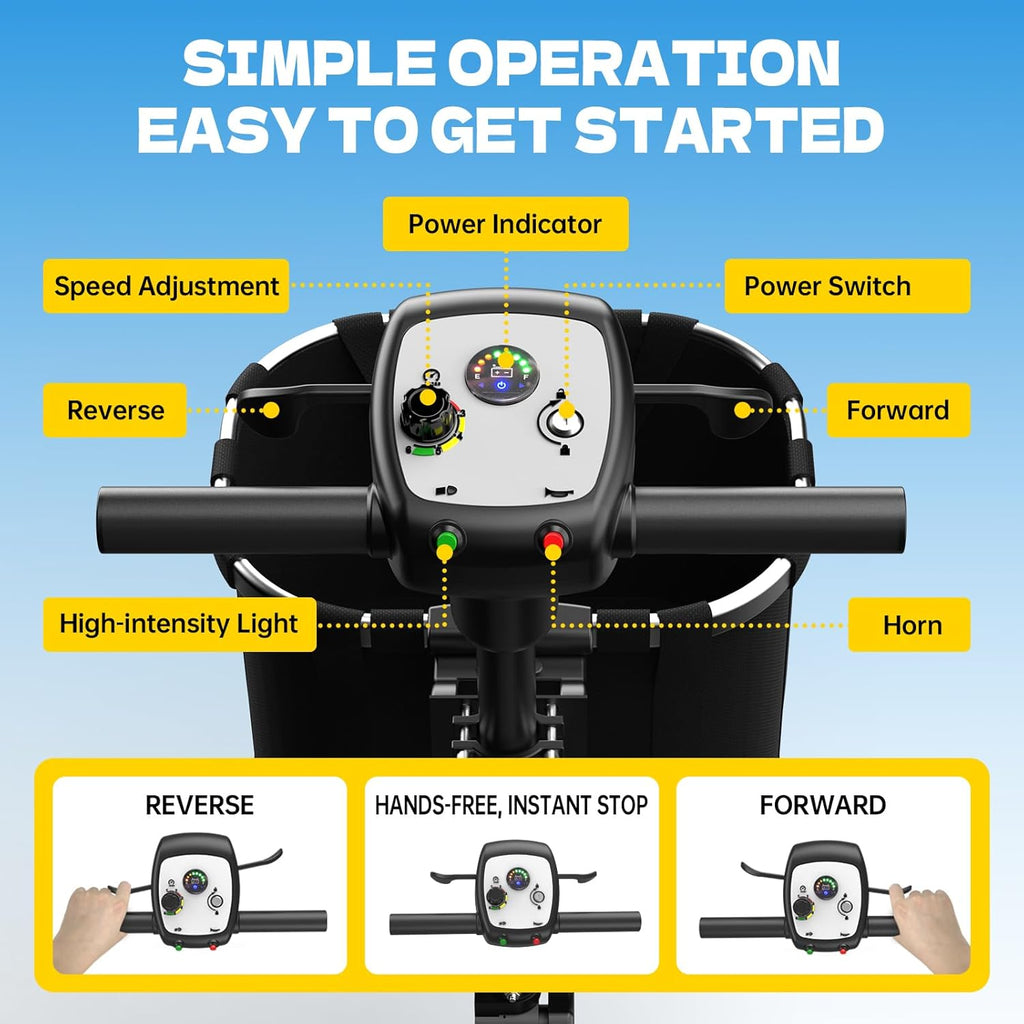 SIMPLE OPERATION
EASY TO GET STARTED

Power Indicator

Speed Adjustment

Power Switch

Reverse

Forward

E F

High-intensity Light

Horn

REVERSE

HANDS-FREE, INSTANT STOP

FORWARD